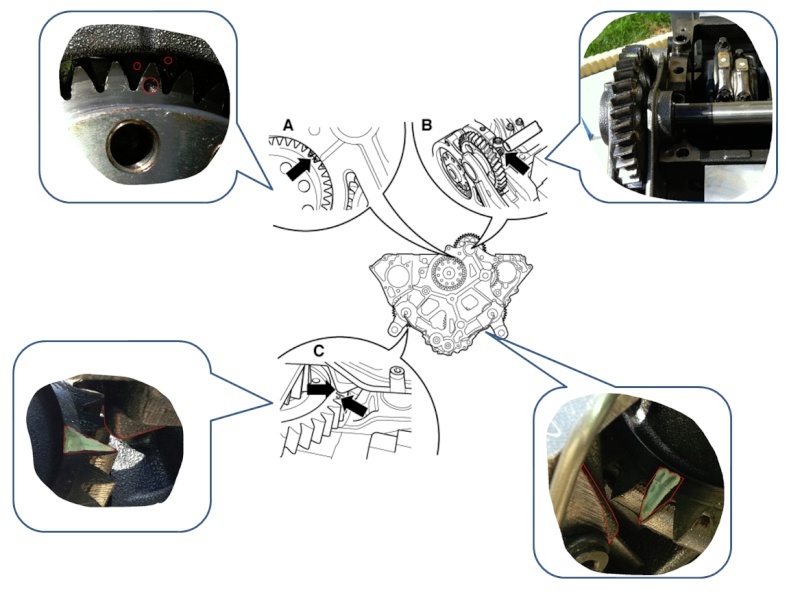 A

B

C